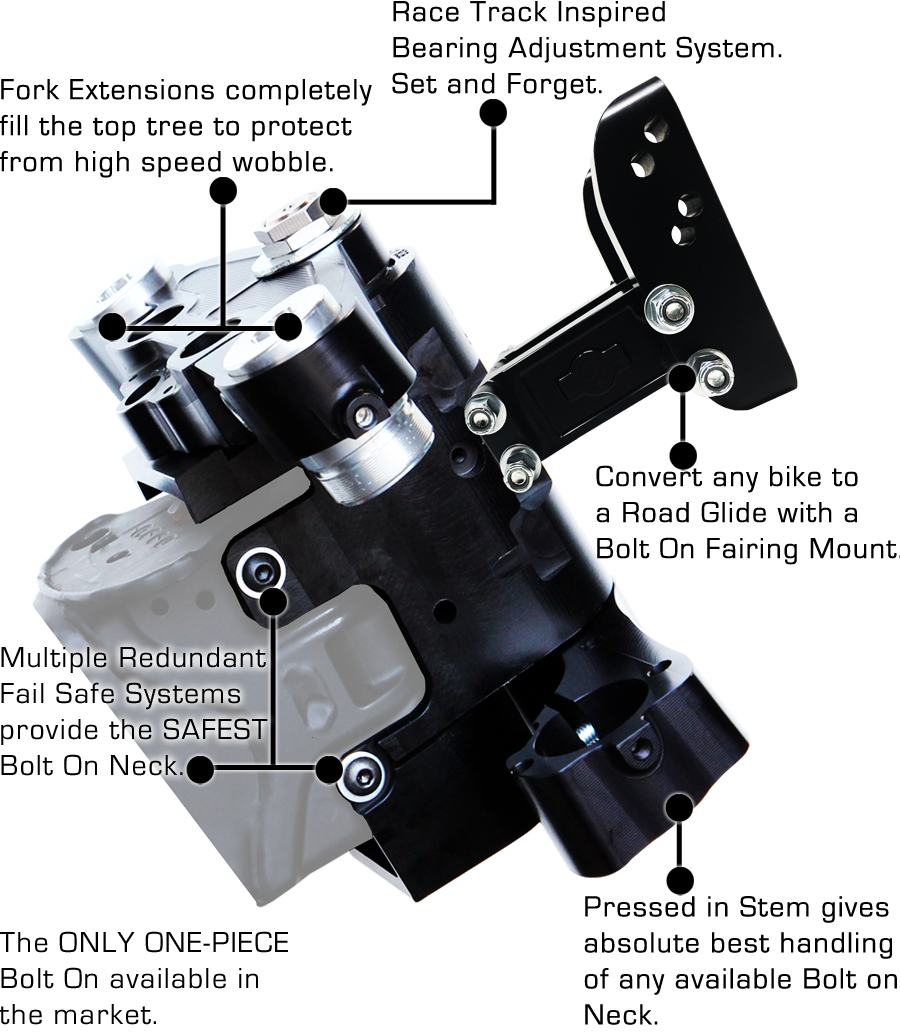 Race Track Inspired Bearing Adjustment System. Set and Forget.

Fork Extensions completely fill the top tree to protect from high speed wobble.

Convert any bike to a Road Glide with a Bolt On Fairing Mount.

Multiple Redundant Fail Safe Systems provide the SAFEST Bolt On Neck.

The ONLY ONE-PIECE Bolt On available in the market.

Pressed in Stem gives absolute best handling of any available Bolt on Neck.