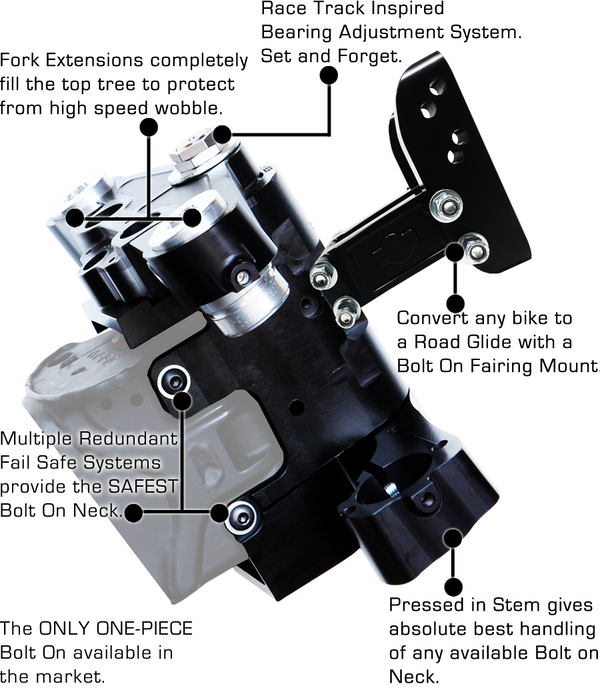 Race Track Inspired Bearing Adjustment System. Set and Forget.

Fork Extensions completely fill the top tree to protect from high speed wobble.

Convert any bike to a Road Glide with a Bolt On Fairing Mount.

Multiple Redundant Fail Safe Systems provide the SAFEST Bolt On Neck.

The ONLY ONE-PIECE Bolt On available in the market.

Pressed in Stem gives absolute best handling of any available Bolt on Neck.